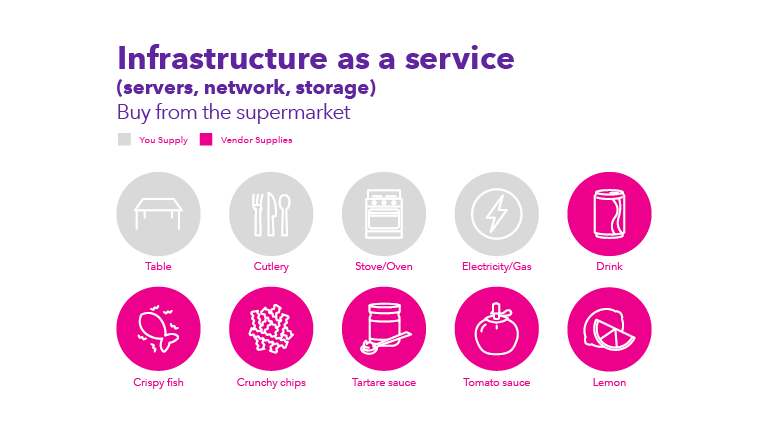 Infrastructure as a service
(servers, network, storage)
Buy from the supermarket

You Supply Vendor Supplies

Table
Cutlery
Stove/Oven
Electricity/Gas
Drink

Crispy fish
Crunchy chips
Tartare sauce
Tomato sauce
Lemon